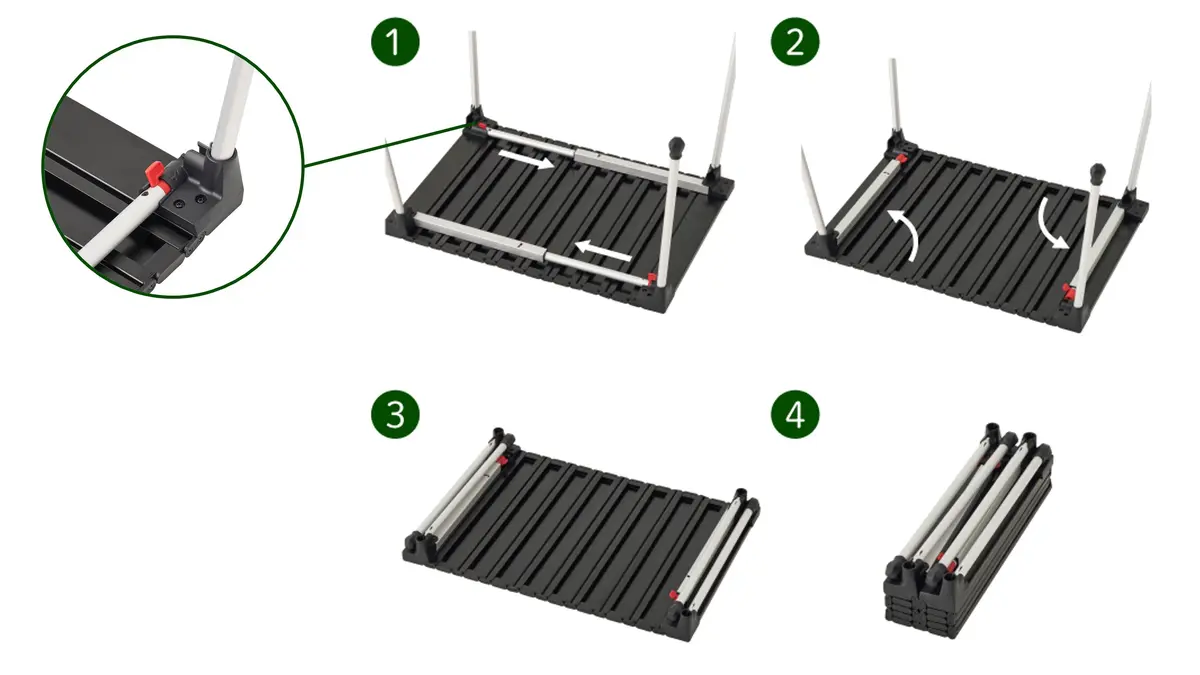 1
2
3
4