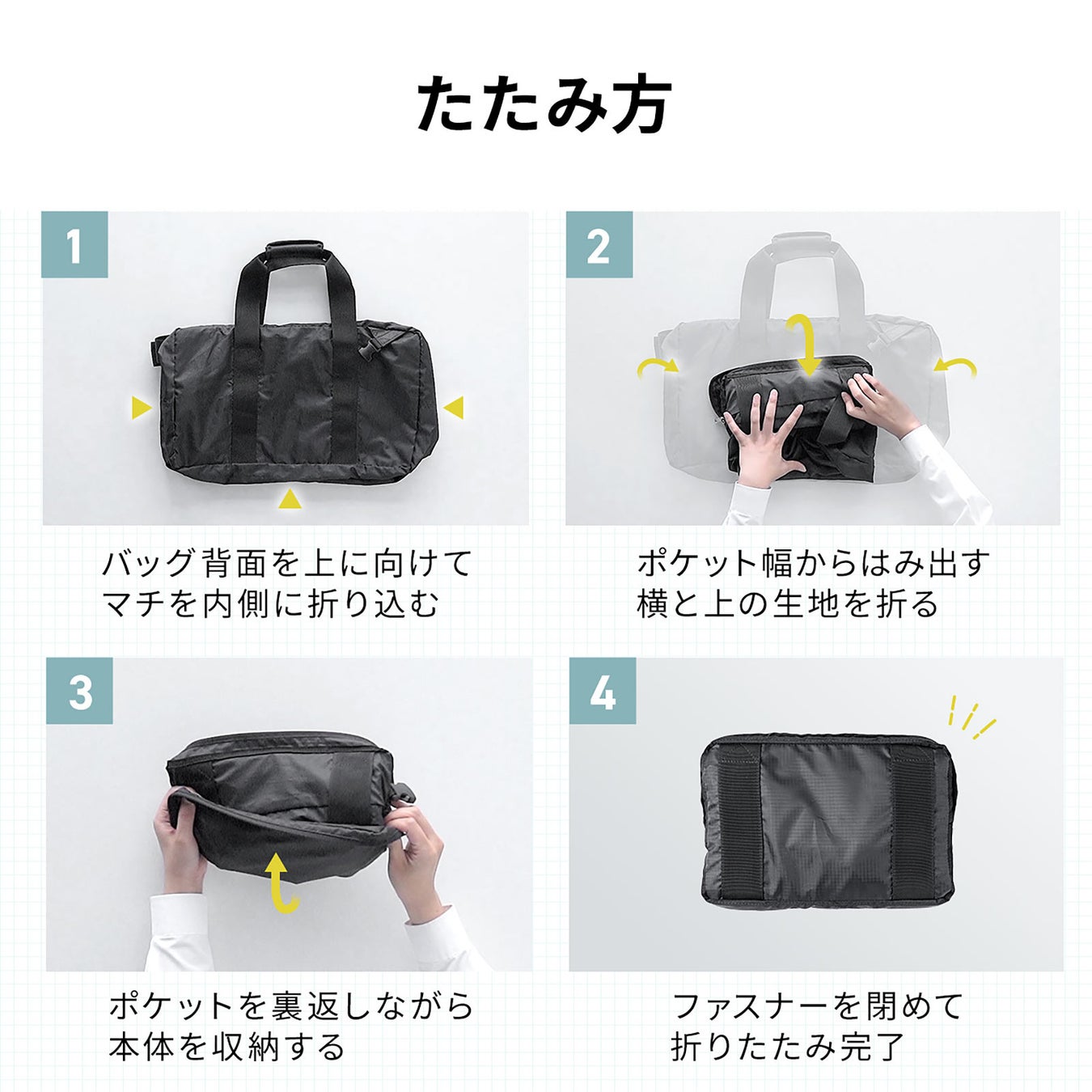 たたみ方

1

バッグ背面を上に向けて
マチを内側に折り込む

2

ポケット幅からはみ出す
横と上の生地を折る

3

ポケットを裏返しながら
本体を収納する

4

ファスナーを閉めて
折りたたみ完了